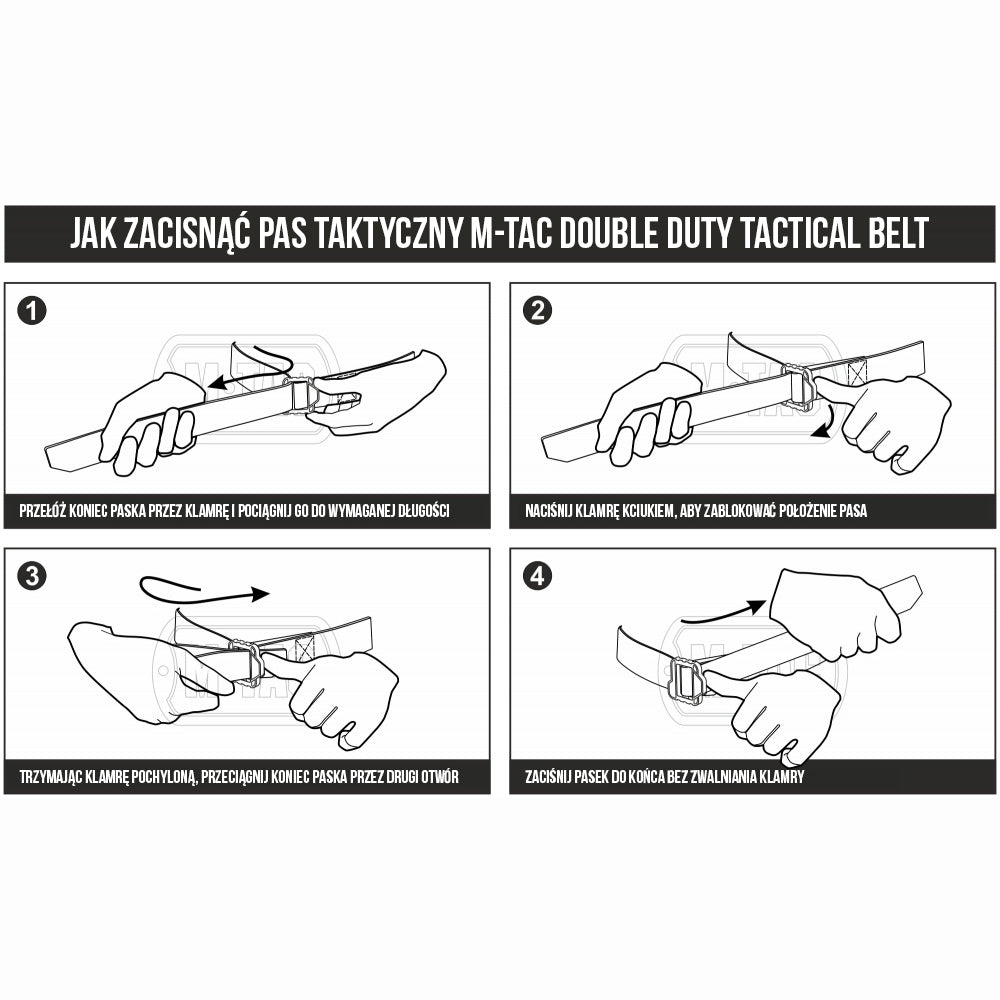 JAK ZACISNĄĆ PAS TAKTYCZNY M-TAC DOUBLE DUTY TACTICAL BELT

1

PRZEŁÓŻ KONIEC PASKA PRZEZ KLAMRĘ I POCIĄGNIJ GO DO WYMAGANEJ DŁUGOŚCI

2

NACIŚNIJ KLAMRĘ KCIUKIEM, ABY ZABLOKOWAĆ POŁOŻENIE PASA

3

TRZYMAJĄC KLAMRĘ POCHYLONĄ, PRZECIĄGNIJ KONIEC PASKA PRZEZ DRUGI OTWÓR

4

ZACIŚNIJ PASEK DO KOŃCA BEZ ZWALNIANIA KLAMRY